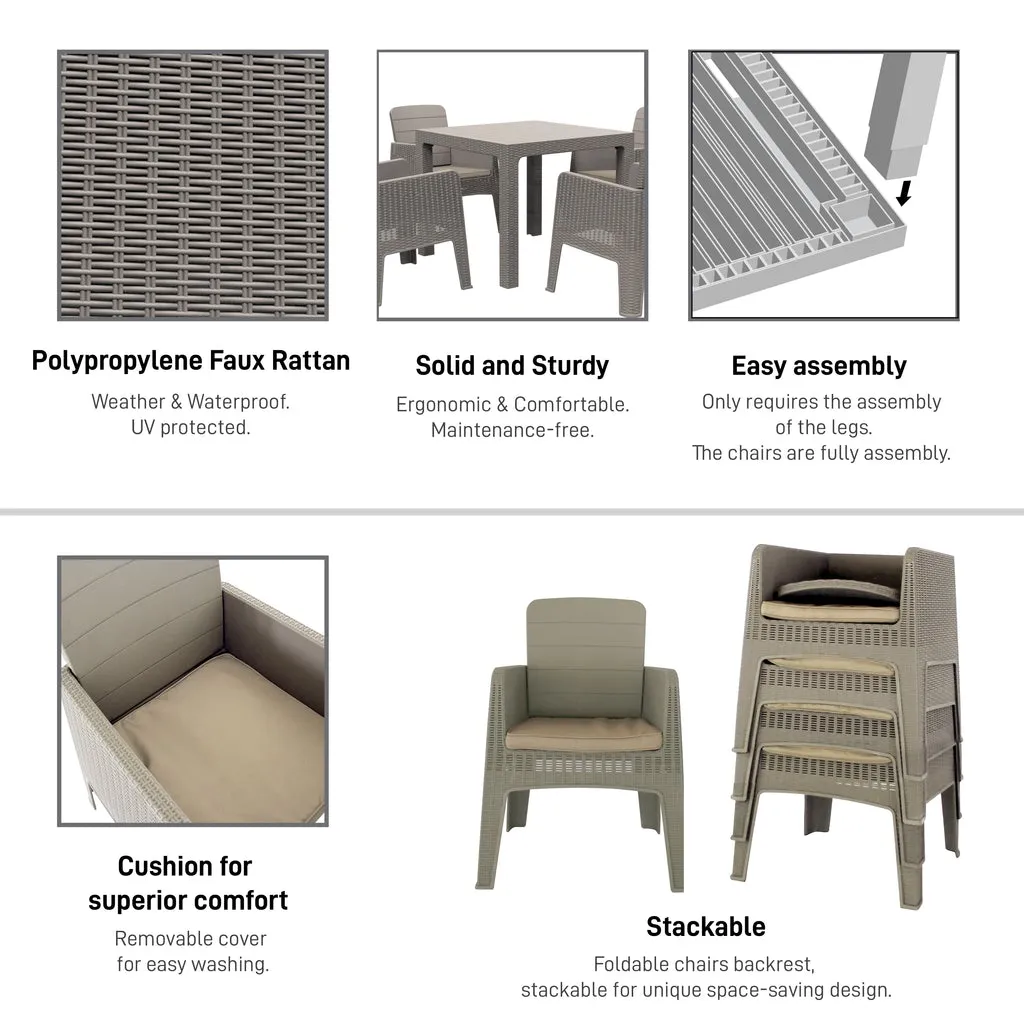 Polypropylene Faux Rattan
Weather & Waterproof.
UV protected.

Solid and Sturdy
Ergonomic & Comfortable.
Maintenance-free.

Easy assembly
Only requires the assembly of the legs.
The chairs are fully assembly.

Cushion for superior comfort
Removable cover for easy washing.

Stackable
Foldable chairs backrest, stackable for unique space-saving design.